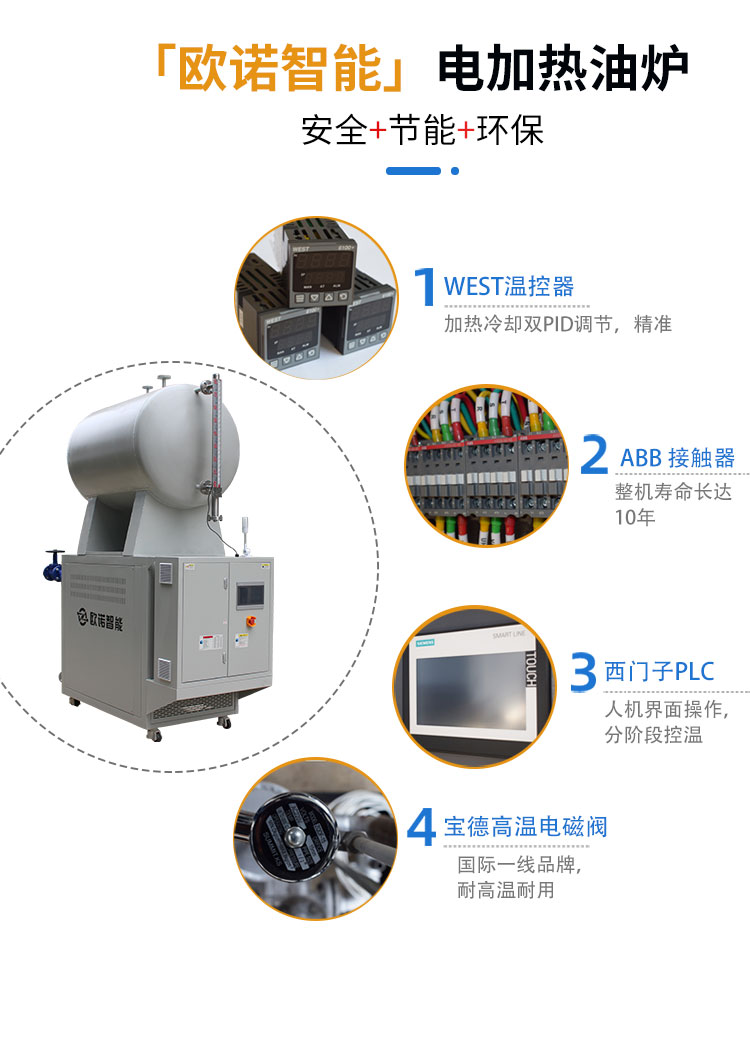 「欧诺智能」电加热油炉

安全+节能+环保

WEST

1 WEST温控器
加热冷却双PID调节，精准

2 ABB 接触器
整机寿命长达10年

SIEMENS SMART LINE TOUCH

3 西门子PLC
人机界面操作，分阶段控温

4 宝德高温电磁阀
国际一线品牌，耐高温耐用

欧诺智能